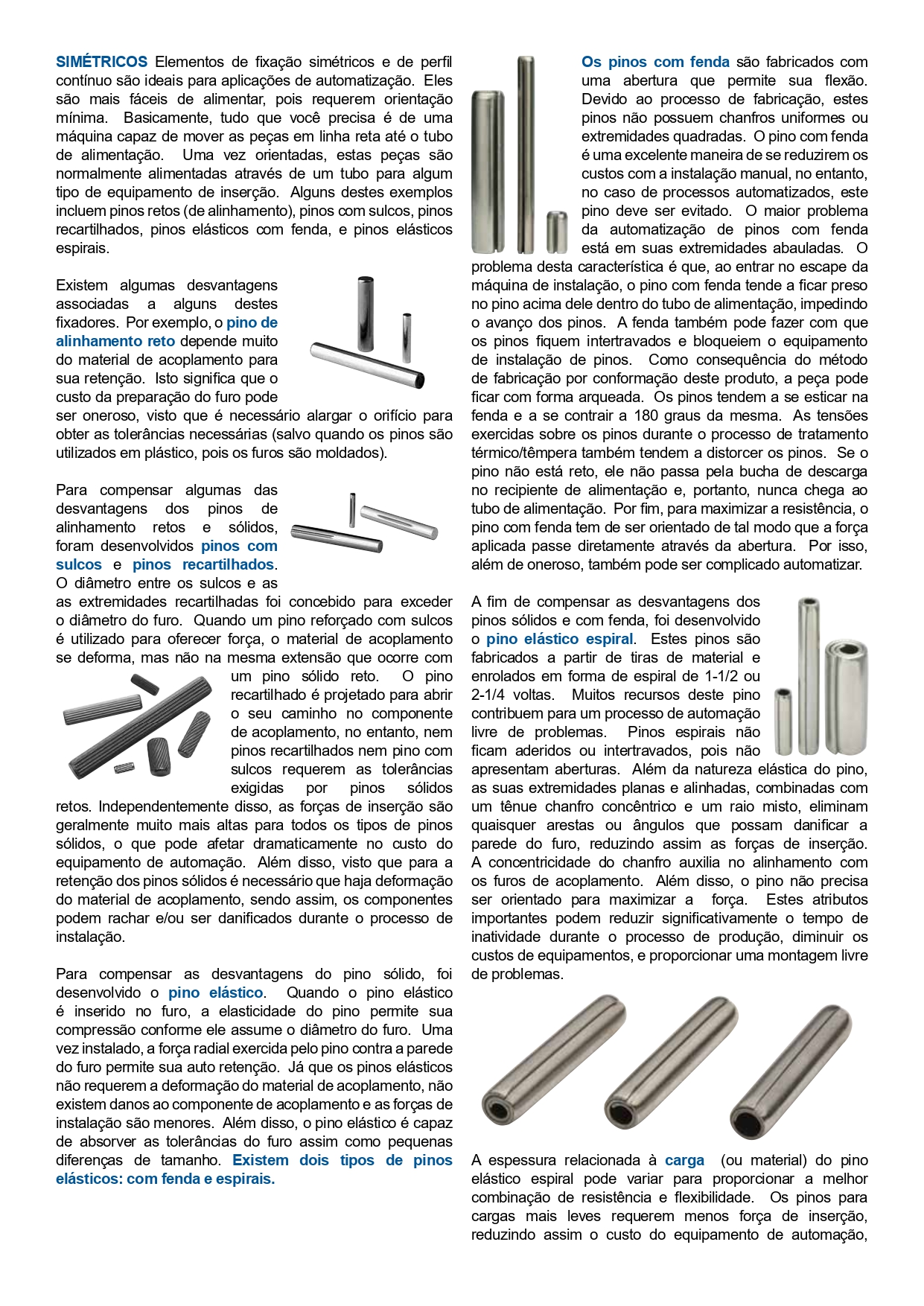 SIMÉTRICOS Elementos de fixação simétricos e de perfil contínuo são ideais para aplicações de automatização. Eles são mais fáceis de alimentar, pois requerem orientação mínima. Basicamente, tudo que você precisa é de uma máquina capaz de mover as peças em linha reta até o tubo de alimentação. Uma vez orientadas, estas peças são normalmente alimentadas através de um tubo para algum tipo de equipamento de inserção. Alguns destes exemplos incluem pinos retos (de alinhamento), pinos com sulcos, pinos recartilhados, pinos elásticos com fenda, e pinos elásticos espirais.

Existem algumas desvantagens associadas a alguns destes fixadores. Por exemplo, o pino de alinhamento reto depende muito do material de acoplamento para sua retenção. Isto significa que o custo da preparação do furo pode ser oneroso, visto que é necessário alargar o orifício para obter as tolerâncias necessárias (salvo quando os pinos são utilizados em plástico, pois os furos são moldados).

Para compensar algumas das desvantagens dos pinos de alinhamento retos e sólidos, foram desenvolvidos pinos com sulcos e pinos recartilhados. O diâmetro entre os sulcos e as as extremidades recartilhadas foi concebido para exceder o diâmetro do furo. Quando um pino reforçado com sulcos é utilizado para oferecer força, o material de acoplamento se deforma, mas não na mesma extensão que ocorre com um pino sólido reto. O pino recartilhado é projetado para abrir o seu caminho no componente de acoplamento, no entanto, nem pinos recartilhados nem pino com sulcos requerem as tolerâncias exigidas por pinos sólidos retos. Independentemente disso, as forças de inserção são geralmente muito mais altas para todos os tipos de pinos sólidos, o que pode afetar dramaticamente no custo do equipamento de automação. Além disso, visto que para a retenção dos pinos sólidos é necessário que haja deformação do material de acoplamento, sendo assim, os componentes podem rachar e/ou ser danificados durante o processo de instalação.

Para compensar as desvantagens do pino sólido, foi desenvolvido o pino elástico. Quando o pino elástico é inserido no furo, a elasticidade do pino permite sua compressão conforme ele assume o diâmetro do furo. Uma vez instalado, a força radial exercida pelo pino contra a parede do furo permite sua auto retenção. Já que os pinos elásticos não requerem a deformação do material de acoplamento, não existem danos ao componente de acoplamento e as forças de instalação são menores. Além disso, o pino elástico é capaz de absorver as tolerâncias do furo assim como pequenas diferenças de tamanho. Existem dois tipos de pinos elásticos: com fenda e espirais.

Os pinos com fenda são fabricados com uma abertura que permite sua flexão. Devido ao processo de fabricação, estes pinos não possuem chanfros uniformes ou extremidades quadradas. O pino com fenda é uma excelente maneira de se reduzirem os custos com a instalação manual, no entanto, no caso de processos automatizados, este pino deve ser evitado. O maior problema da automatização de pinos com fenda está em suas extremidades abauladas. O problema desta característica é que, ao entrar no escape da máquina de instalação, o pino com fenda tende a ficar preso no pino acima dele dentro do tubo de alimentação, impedindo o avanço dos pinos. A fenda também pode fazer com que os pinos fiquem intertravados e bloqueiem o equipamento de instalação de pinos. Como consequência do método de fabricação por conformação deste produto, a peça pode ficar com forma arqueada. Os pinos tendem a se esticar na fenda e a se contrair a 180 graus da mesma. As tensões exercidas sobre os pinos durante o processo de tratamento térmico/têmpera também tendem a distorcer os pinos. Se o pino não está reto, ele não passa pela bucha de descarga no recipiente de alimentação e, portanto, nunca chega ao tubo de alimentação. Por fim, para maximizar a resistência, o pino com fenda tem de ser orientado de tal modo que a força aplicada passe diretamente através da abertura. Por isso, além de oneroso, também pode ser complicado automatizar.

A fim de compensar as desvantagens dos pinos sólidos e com fenda, foi desenvolvido o pino elástico espiral. Estes pinos são fabricados a partir de tiras de material e enrolados em forma de espiral de 1-1/2 ou 2-1/4 voltas. Muitos recursos deste pino contribuem para um processo de automação livre de problemas. Pinos espirais não ficam aderidos ou intertravados, pois não apresentam aberturas. Além da natureza elástica do pino, as suas extremidades planas e alinhadas, combinadas com um tênue chanfro concêntrico e um raio misto, eliminam quaisquer arestas ou ângulos que possam danificar a parede do furo, reduzindo assim as forças de inserção. A concentricidade do chanfro auxilia no alinhamento com os furos de acoplamento. Além disso, o pino não precisa ser orientado para maximizar a força. Estes atributos importantes podem reduzir significativamente o tempo de inatividade durante o processo de produção, diminuir os custos de equipamentos, e proporcionar uma montagem livre de problemas.

A espessura relacionada à carga (ou material) do pino elástico espiral pode variar para proporcionar a melhor combinação de resistência e flexibilidade. Os pinos para cargas mais leves requerem menos força de inserção, reduzindo assim o custo do equipamento de automação,